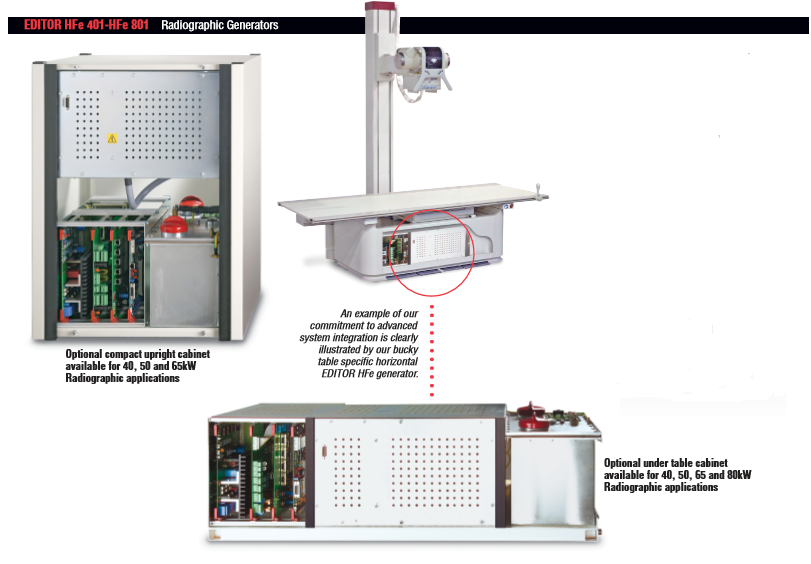 EDITOR HFe 401-HFe 801 Radiographic Generators

Optional compact upright cabinet available for 40, 50 and 65kW Radiographic applications

An example of our commitment to advanced system integration is clearly illustrated by our bucky table specific horizontal EDITOR HFe generator.

Optional under table cabinet available for 40, 50, 65 and 80kW Radiographic applications